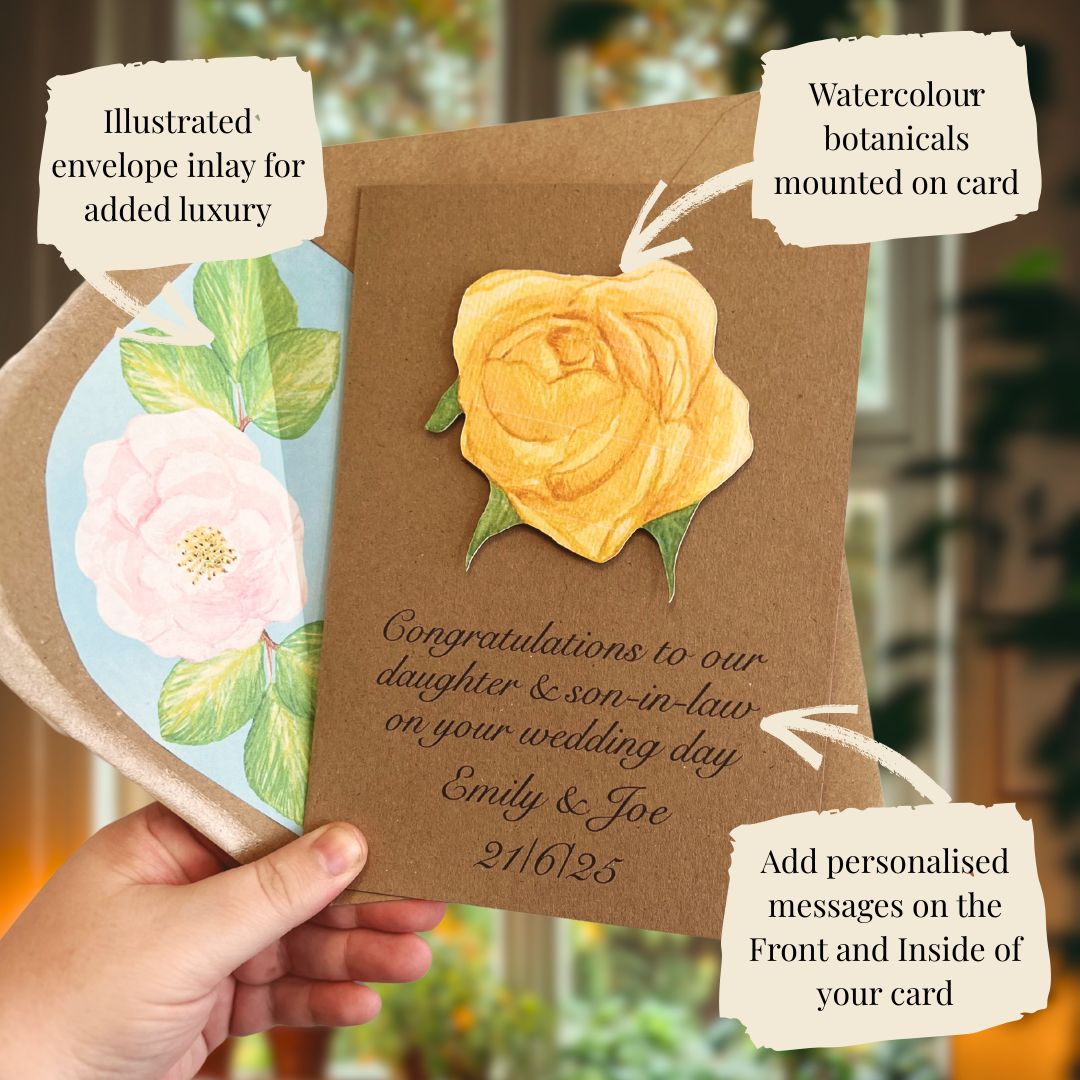 Illustrated envelope inlay for added luxury

Watercolour botanicals mounted on card

Congratulations to our daughter & son-in-law on your wedding day
Emily & Joe
21/6/25

Add personalised messages on the Front and Inside of your card