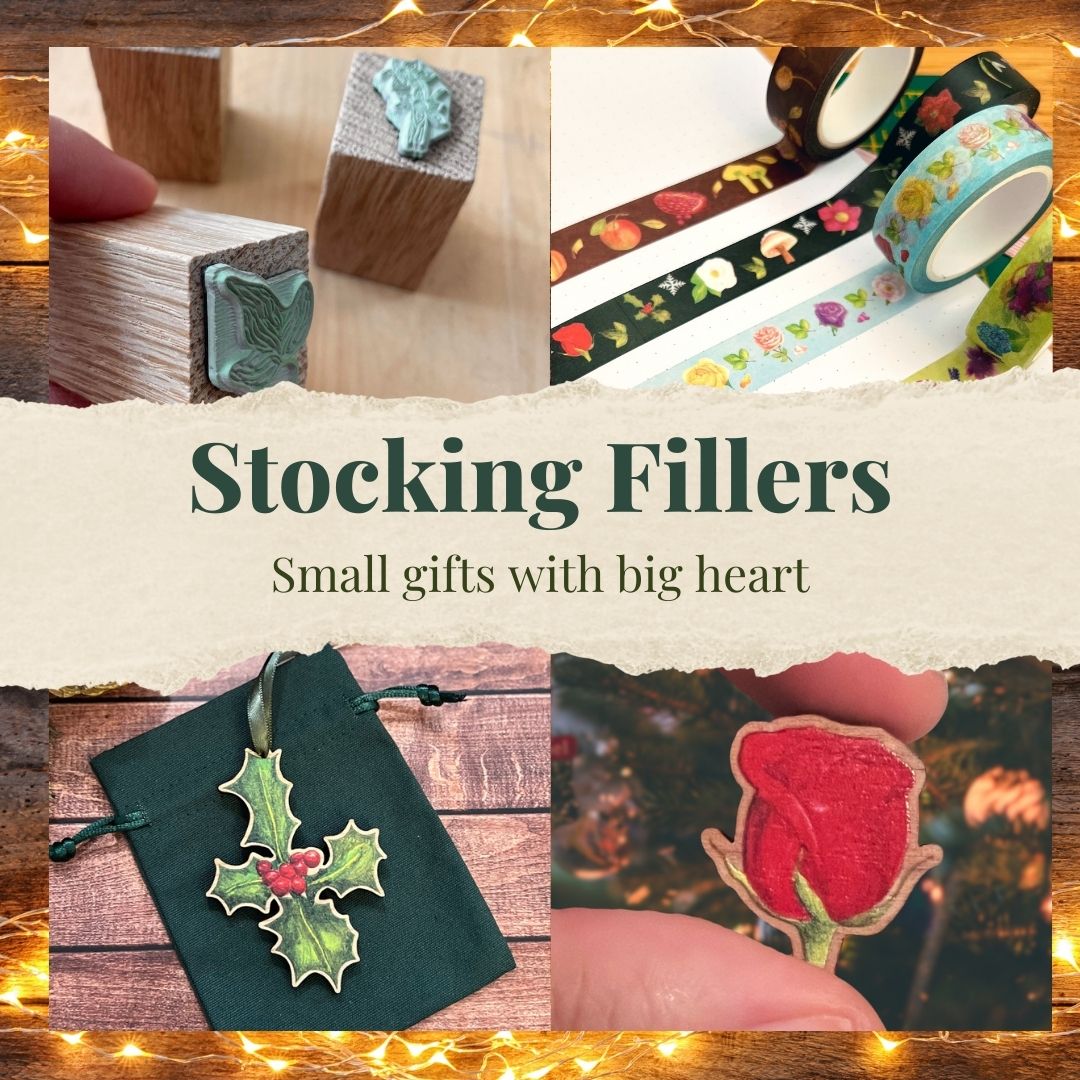 Stocking Fillers

Small gifts with big heart