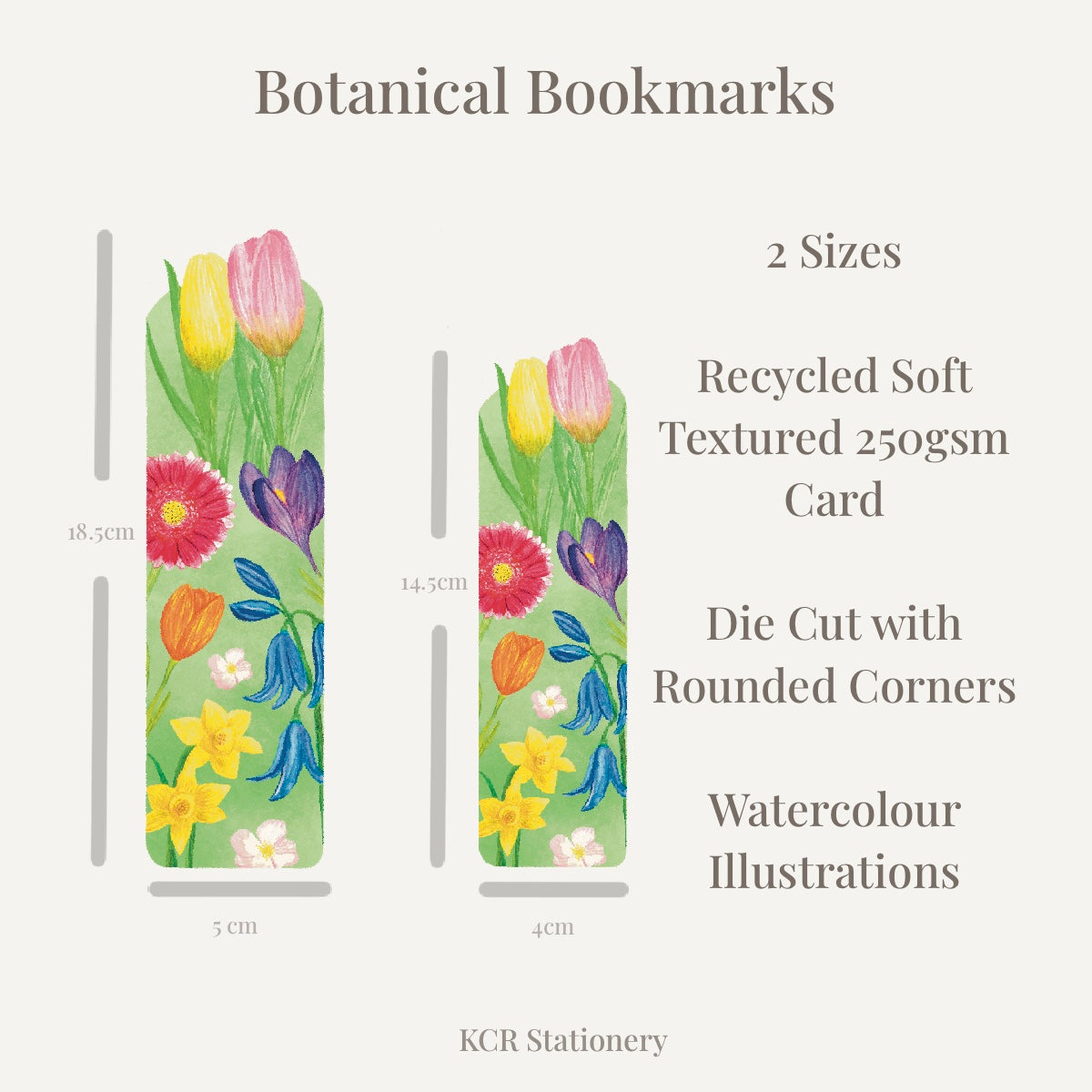 Botanical Bookmarks

18.5cm

5 cm

14.5cm

4cm

2 Sizes

Recycled Soft Textured 250gsm Card

Die Cut with Rounded Corners

Watercolour Illustrations

KCR Stationery