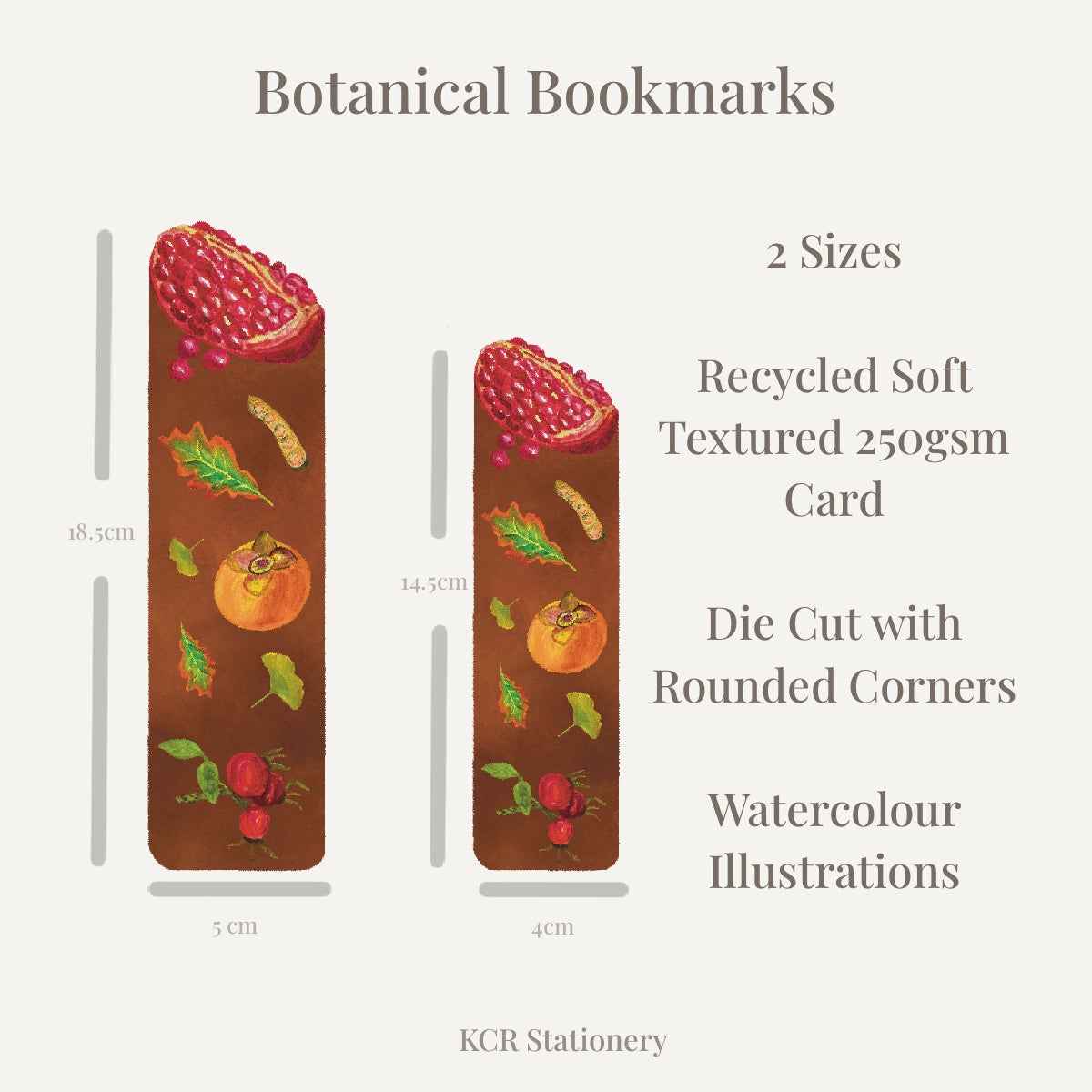 Botanical Bookmarks

18.5cm

5 cm

14.5cm

4cm

2 Sizes

Recycled Soft Textured 250gsm Card

Die Cut with Rounded Corners

Watercolour Illustrations

KCR Stationery