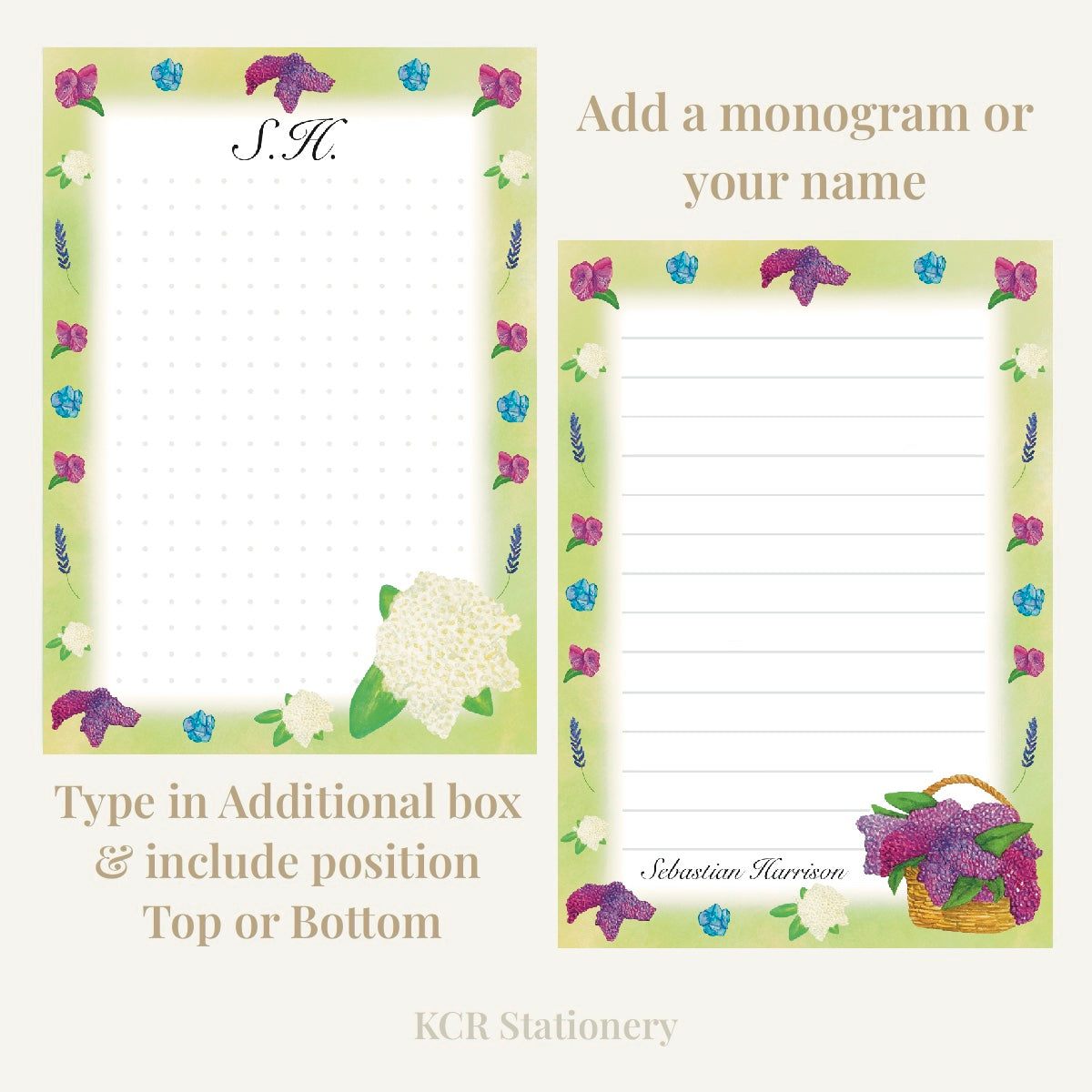 S.H.

Add a monogram or your name

Sebastian Harrison

Type in Additional box & include position Top or Bottom

KCR Stationery