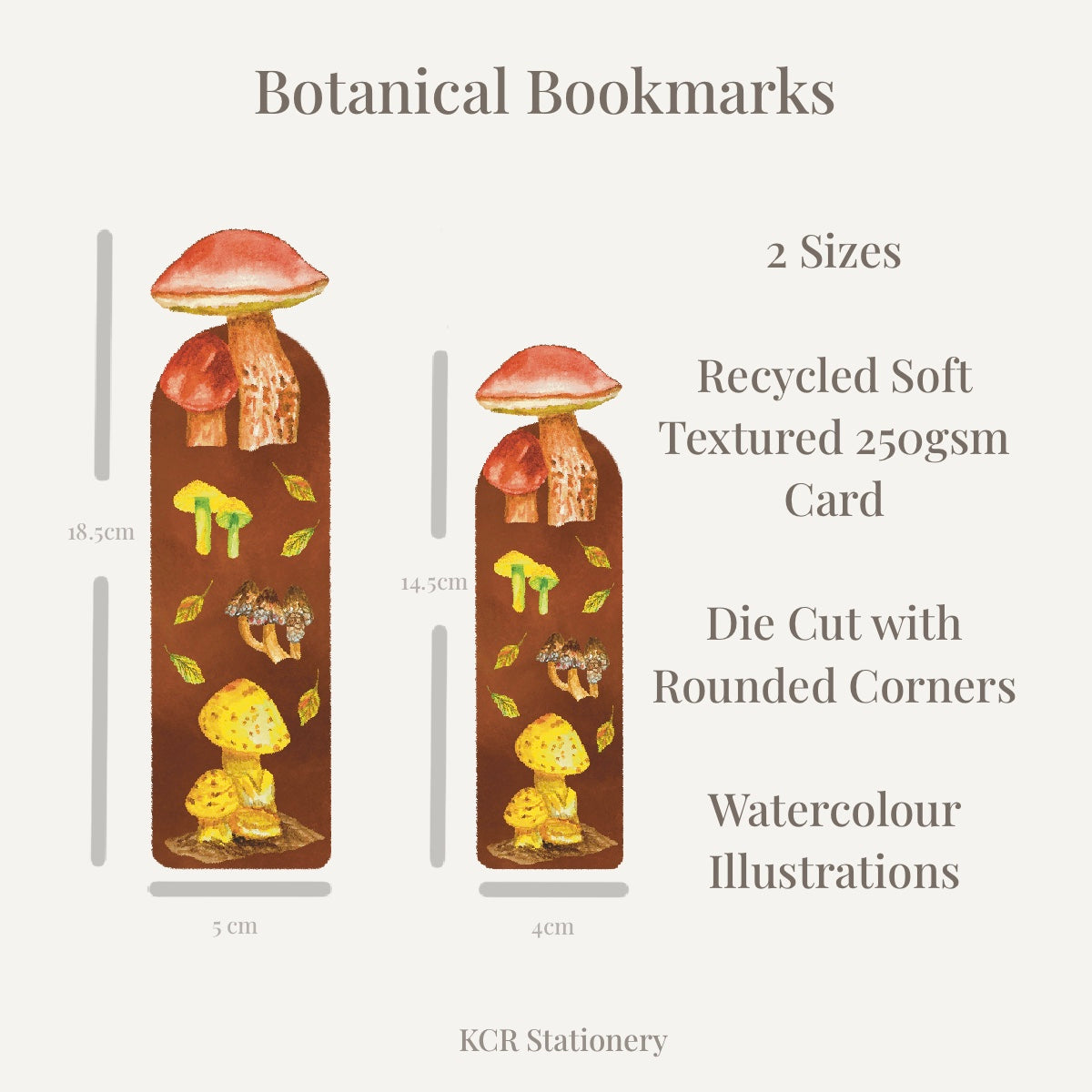 Botanical Bookmarks

18.5cm

5 cm

14.5cm

4cm

2 Sizes

Recycled Soft Textured 250gsm Card

Die Cut with Rounded Corners

Watercolour Illustrations

KCR Stationery