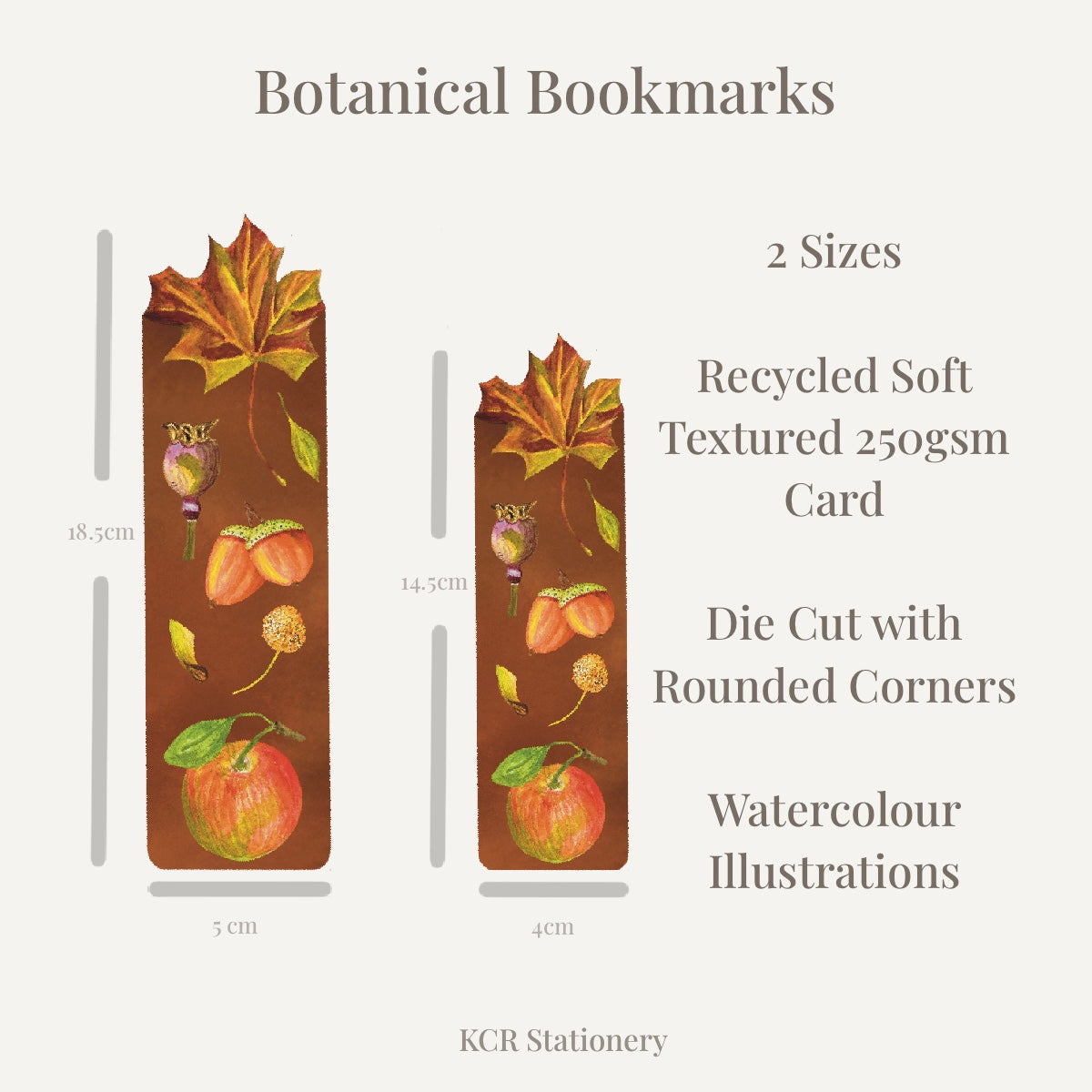 Botanical Bookmarks

18.5cm

5 cm

14.5cm

4cm

2 Sizes

Recycled Soft Textured 250gsm Card

Die Cut with Rounded Corners

Watercolour Illustrations

KCR Stationery