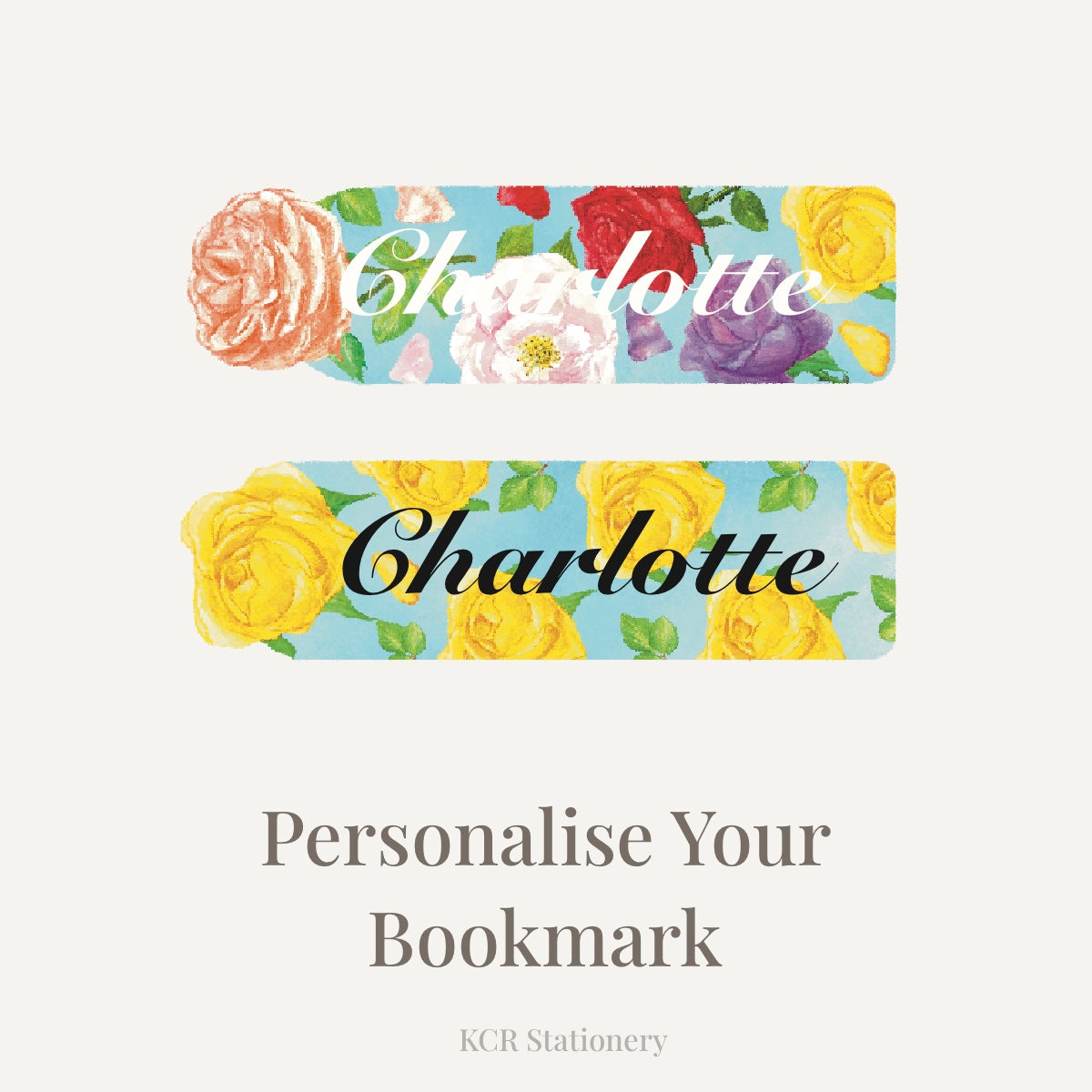 Charlotte

Charlotte

Personalise Your Bookmark

KCR Stationery