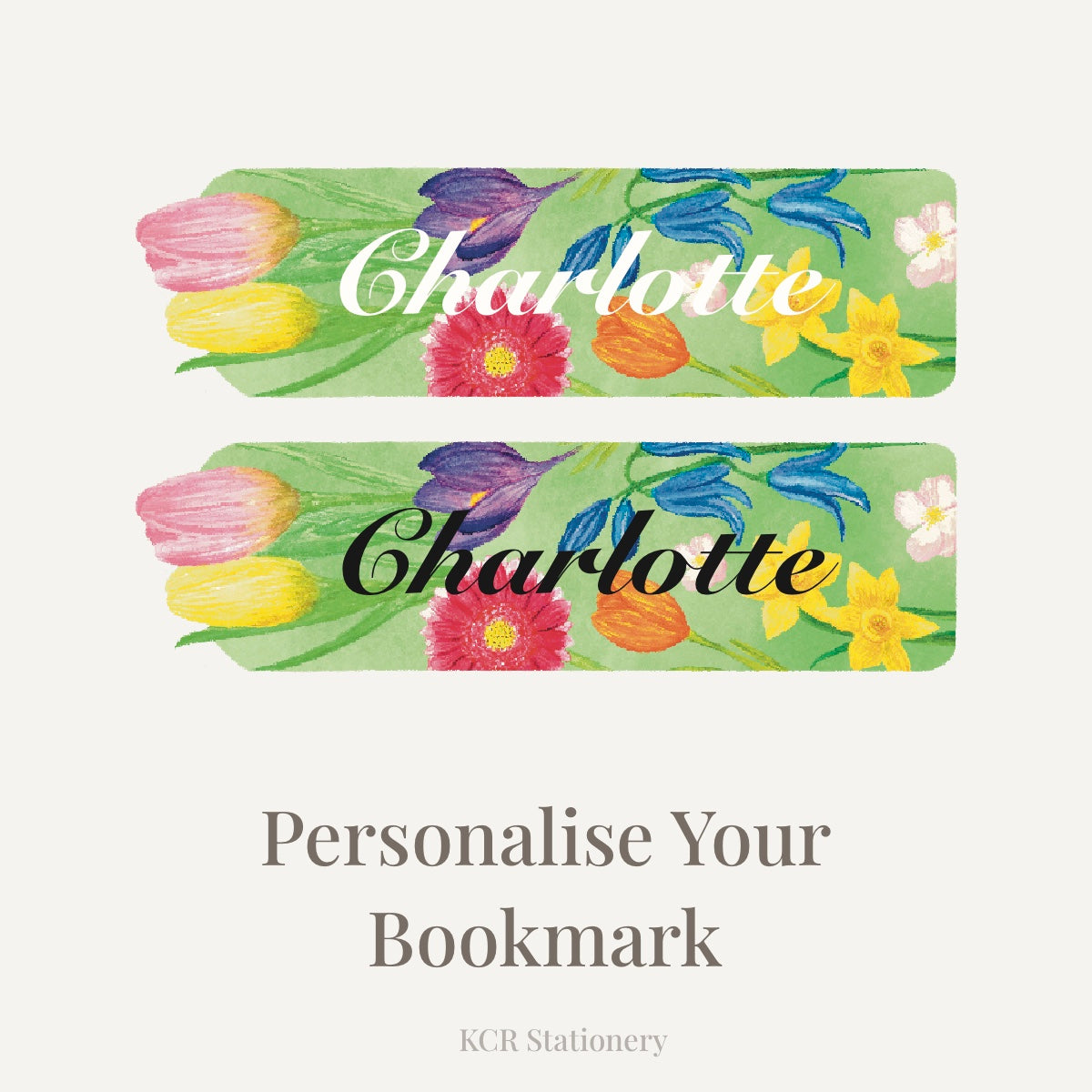 Charlotte

Charlotte

Personalise Your Bookmark

KCR Stationery